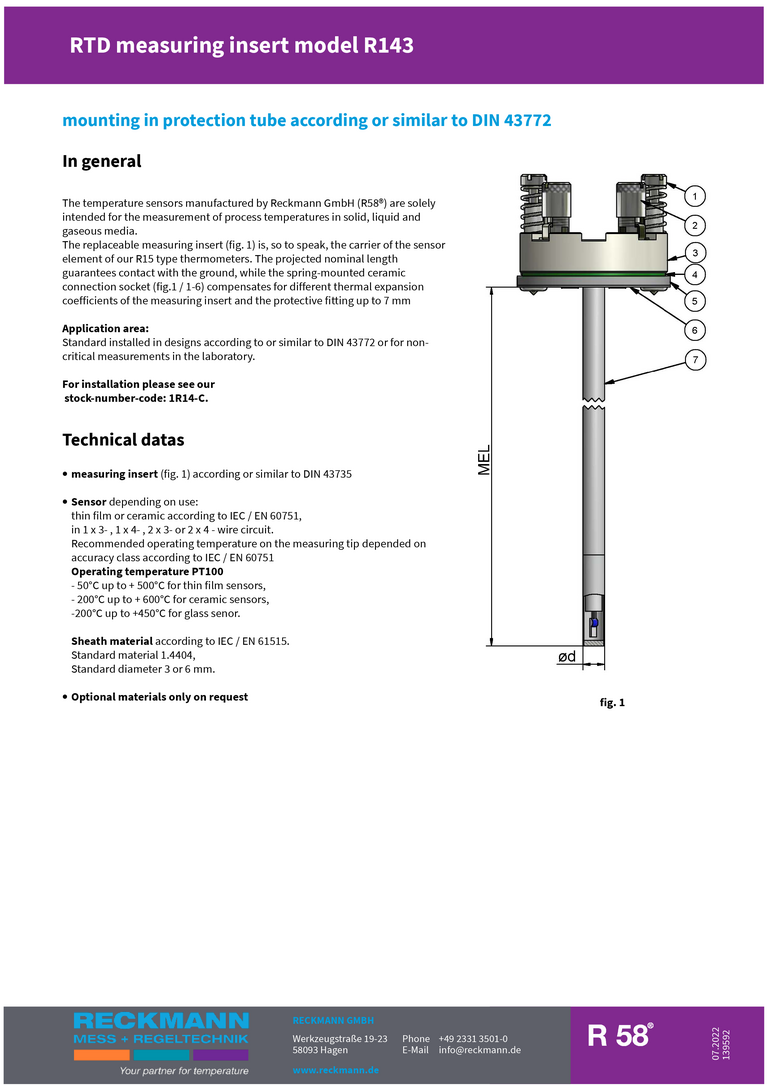 RTD measuring insert model R143

mounting in protection tube according or similar to DIN 43772

In general

The temperature sensors manufactured by Reckmann GmbH (R58®) are solely intended for the measurement of process temperatures in solid, liquid and gaseous media.
The replaceable measuring insert (fig. 1) is, so to speak, the carrier of the sensor element of our R15 type thermometers. The projected nominal length guarantees contact with the ground, while the spring-mounted ceramic connection socket (fig.1 / 1-6) compensates for different thermal expansion coefficients of the measuring insert and the protective fitting up to 7 mm

Application area:
Standard installed in designs according to or similar to DIN 43772 or for non-critical measurements in the laboratory.

For installation please see our stock-number-code: 1R14-C.

Technical datas

• measuring insert (fig. 1) according or similar to DIN 43735

• Sensor depending on use:
thin film or ceramic according to IEC / EN 60751,
in 1 x 3- , 1 x 4- , 2 x 3- or 2 x 4 - wire circuit.
Recommended operating temperature on the measuring tip depended on accuracy class according to IEC / EN 60751
Operating temperature PT100
- 50°C up to + 500°C for thin film sensors,
- 200°C up to + 600°C for ceramic sensors,
-200°C up to +450°C for glass senor.

Sheath material according to IEC / EN 61515.
Standard material 1.4404,
Standard diameter 3 or 6 mm.

• Optional materials only on request

1
2
3
4
5
6
7
MEL
ød

fig. 1

RECKMANN
MESS + REGELTECHNIK
Your partner for temperature

RECKMANN GMBH
Werkzeugstraße 19-23
58093 Hagen
Phone +49 2331 3501-0
E-Mail info@reckmann.de
www.reckmann.de

R 58®

07.2022
139592